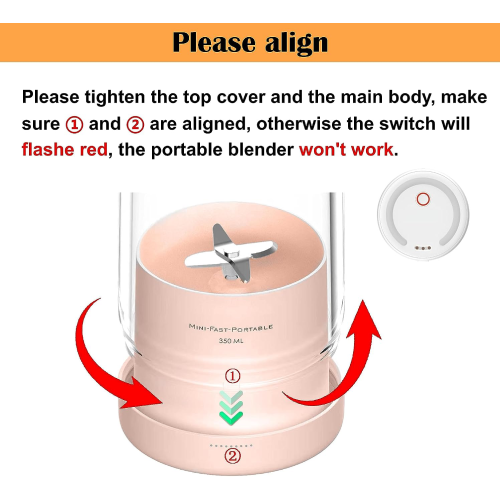 Please align

Please tighten the top cover and the main body, make sure ① and ② are aligned, otherwise the switch will flashe red, the portable blender won't work.

MINI-FAST-PORTABLE
350 ML

①

②